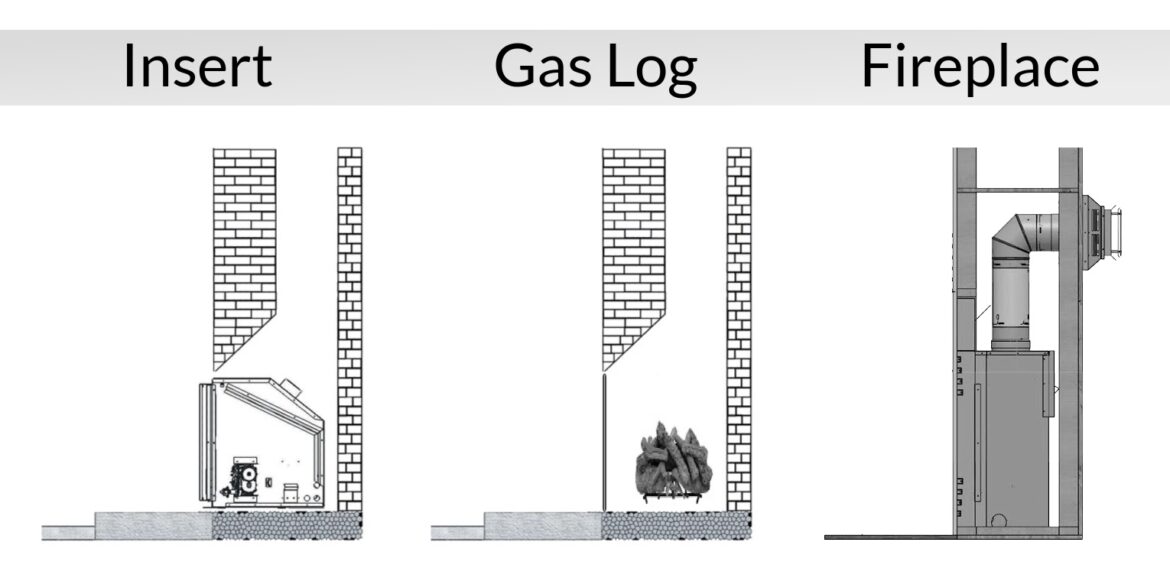 Insert Gas Log Fireplace